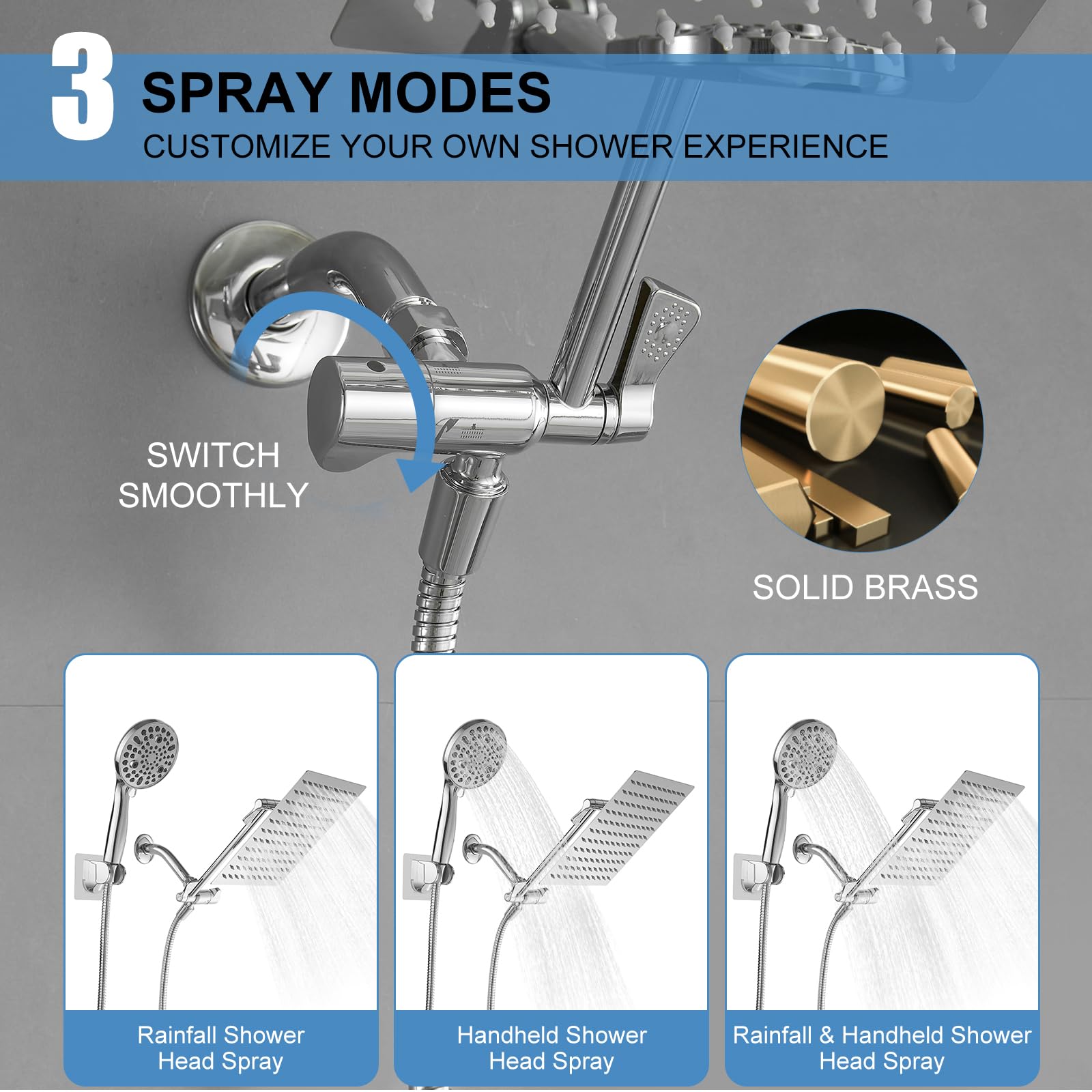 3 SPRAY MODES
CUSTOMIZE YOUR OWN SHOWER EXPERIENCE

SWITCH SMOOTHLY

SOLID BRASS

Rainfall Shower Head Spray

Handheld Shower Head Spray

Rainfall & Handheld Shower Head Spray