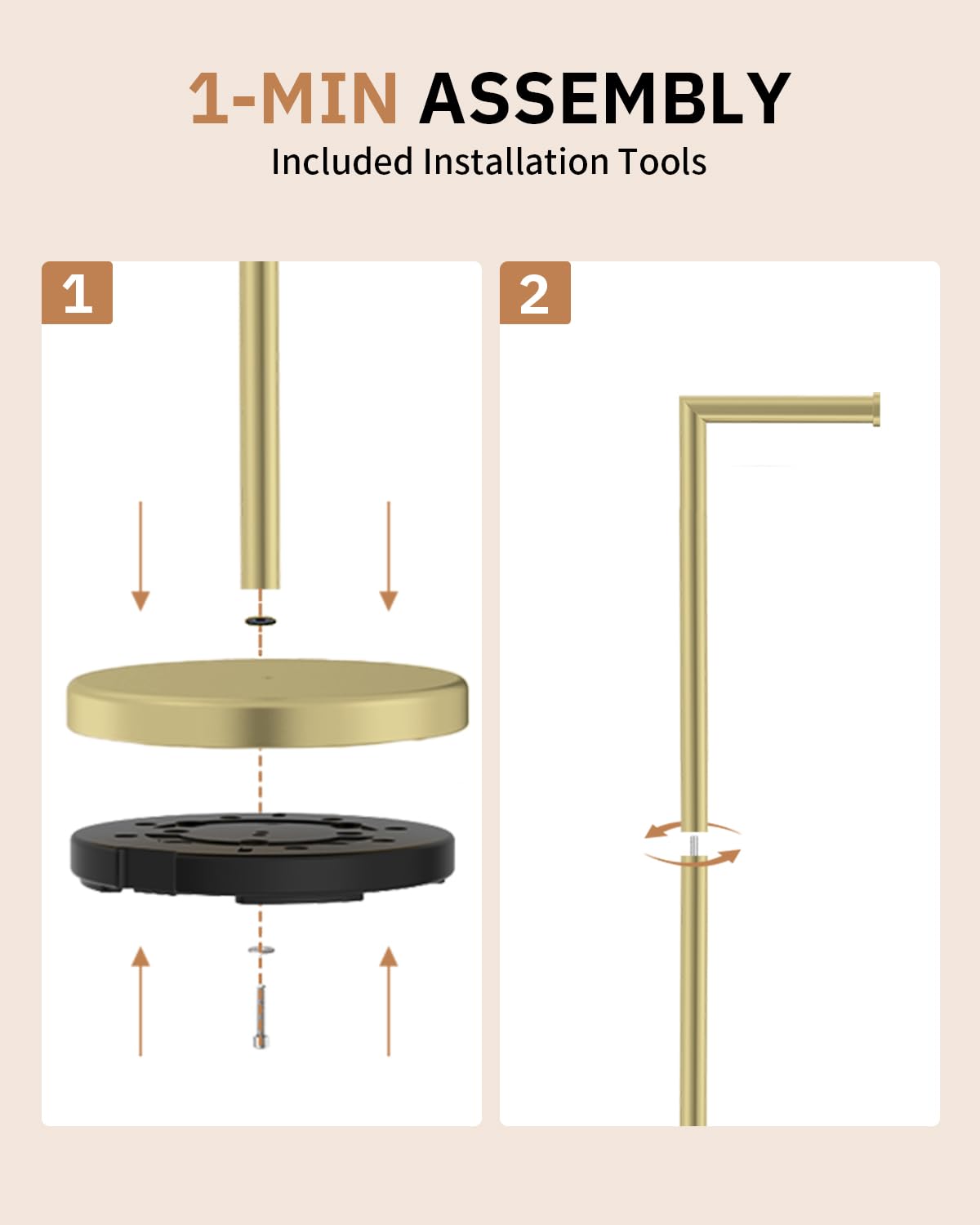 1-MIN ASSEMBLY
Included Installation Tools

1

2