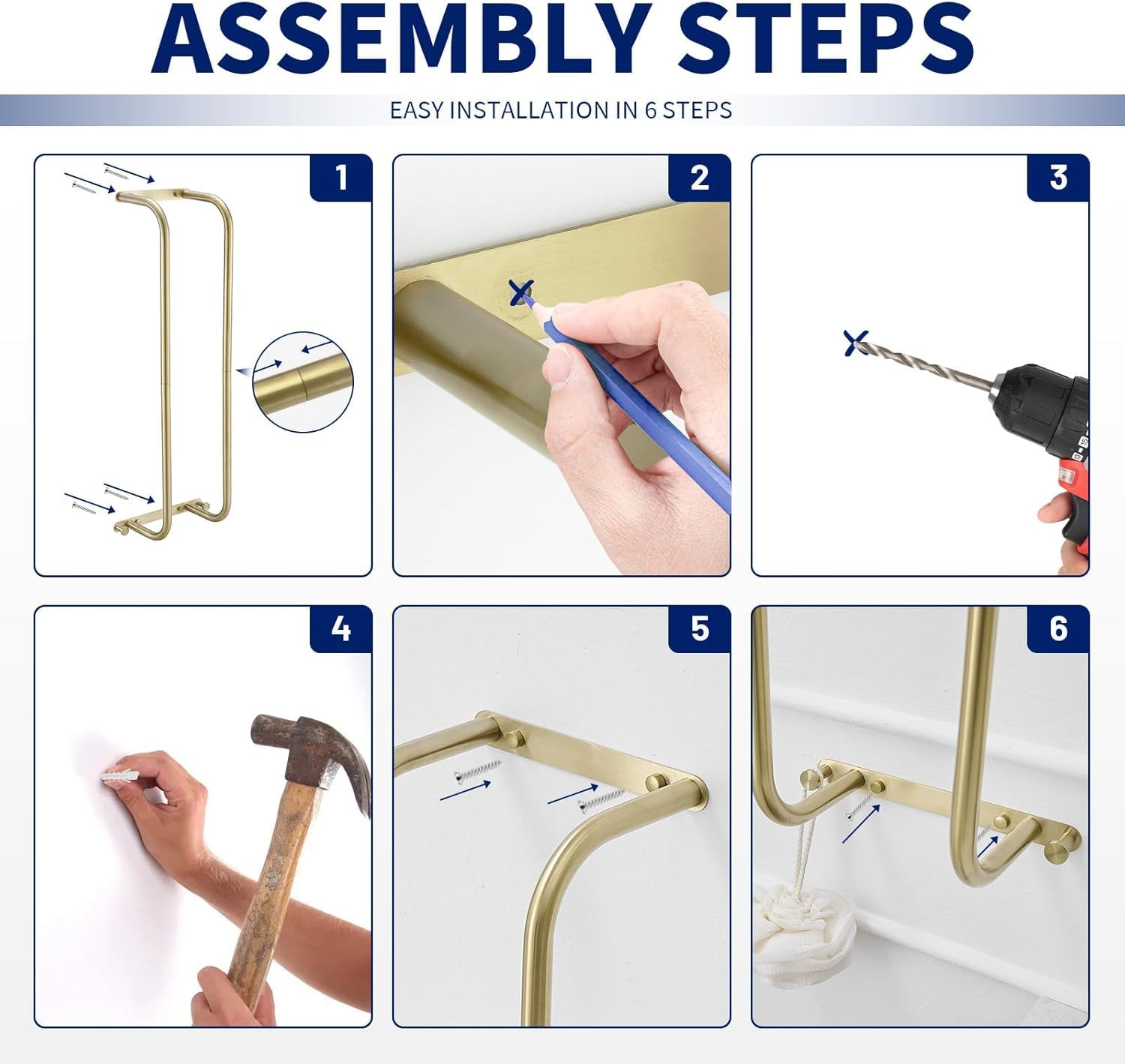 ASSEMBLY STEPS

EASY INSTALLATION IN 6 STEPS

1

2

3

4

5

6