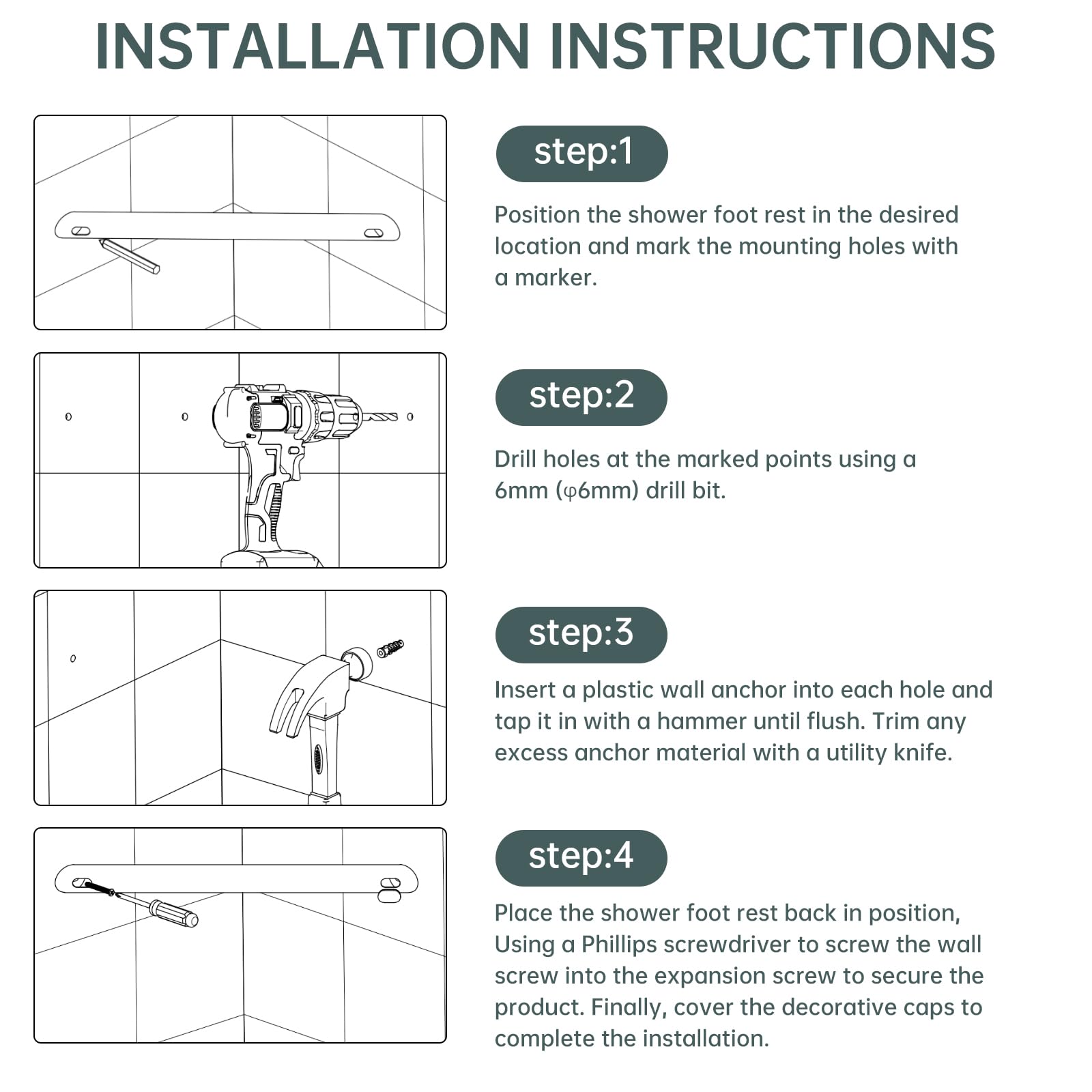 INSTALLATION INSTRUCTIONS

step:1

Position the shower foot rest in the desired location and mark the mounting holes with a marker.

step:2

Drill holes at the marked points using a 6mm (φ6mm) drill bit.

step:3

Insert a plastic wall anchor into each hole and tap it in with a hammer until flush. Trim any excess anchor material with a utility knife.

step:4

Place the shower foot rest back in position, Using a Phillips screwdriver to screw the wall screw into the expansion screw to secure the product. Finally, cover the decorative caps to complete the installation.