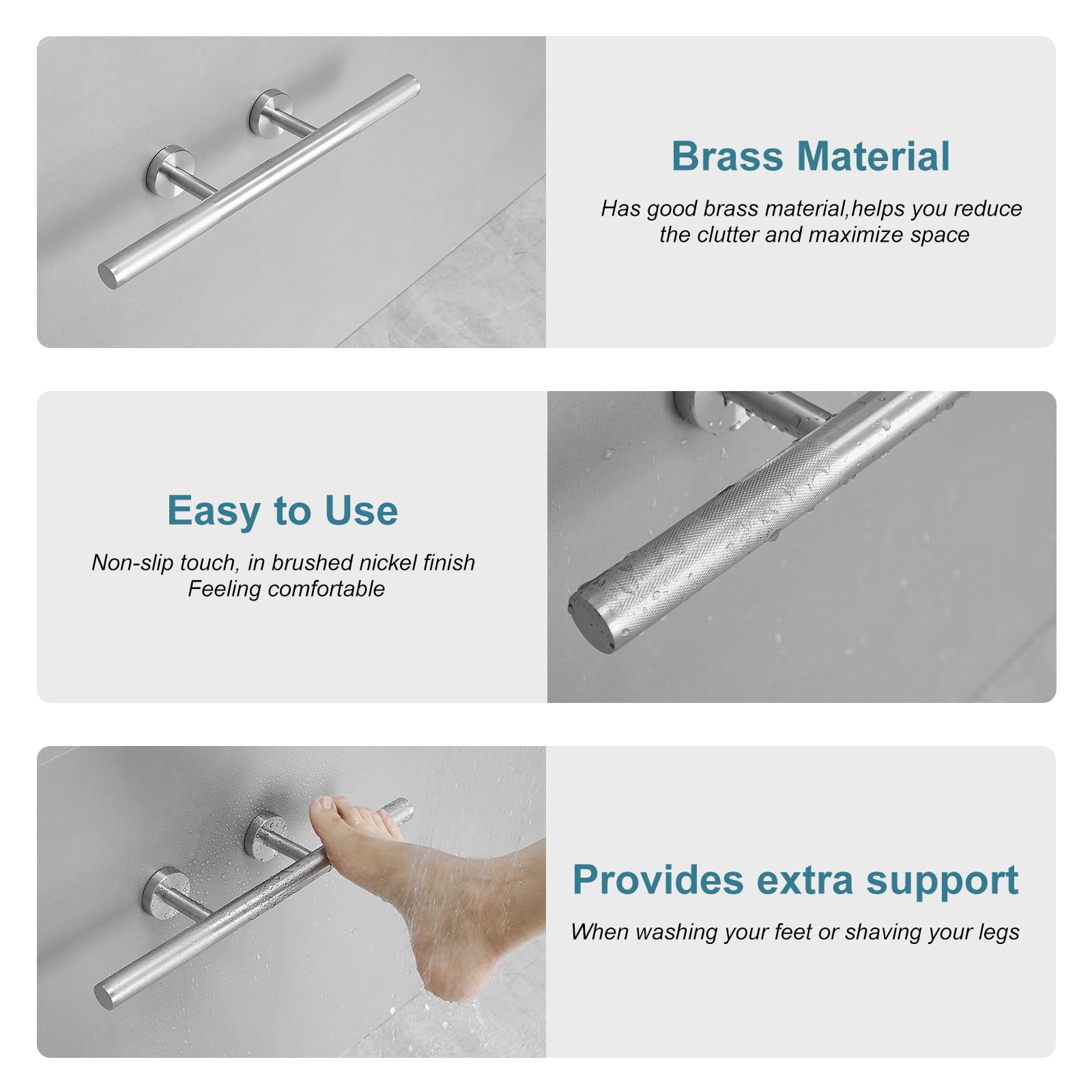 Brass Material

Has good brass material,helps you reduce the clutter and maximize space

Easy to Use

Non-slip touch, in brushed nickel finish
Feeling comfortable

Provides extra support

When washing your feet or shaving your legs