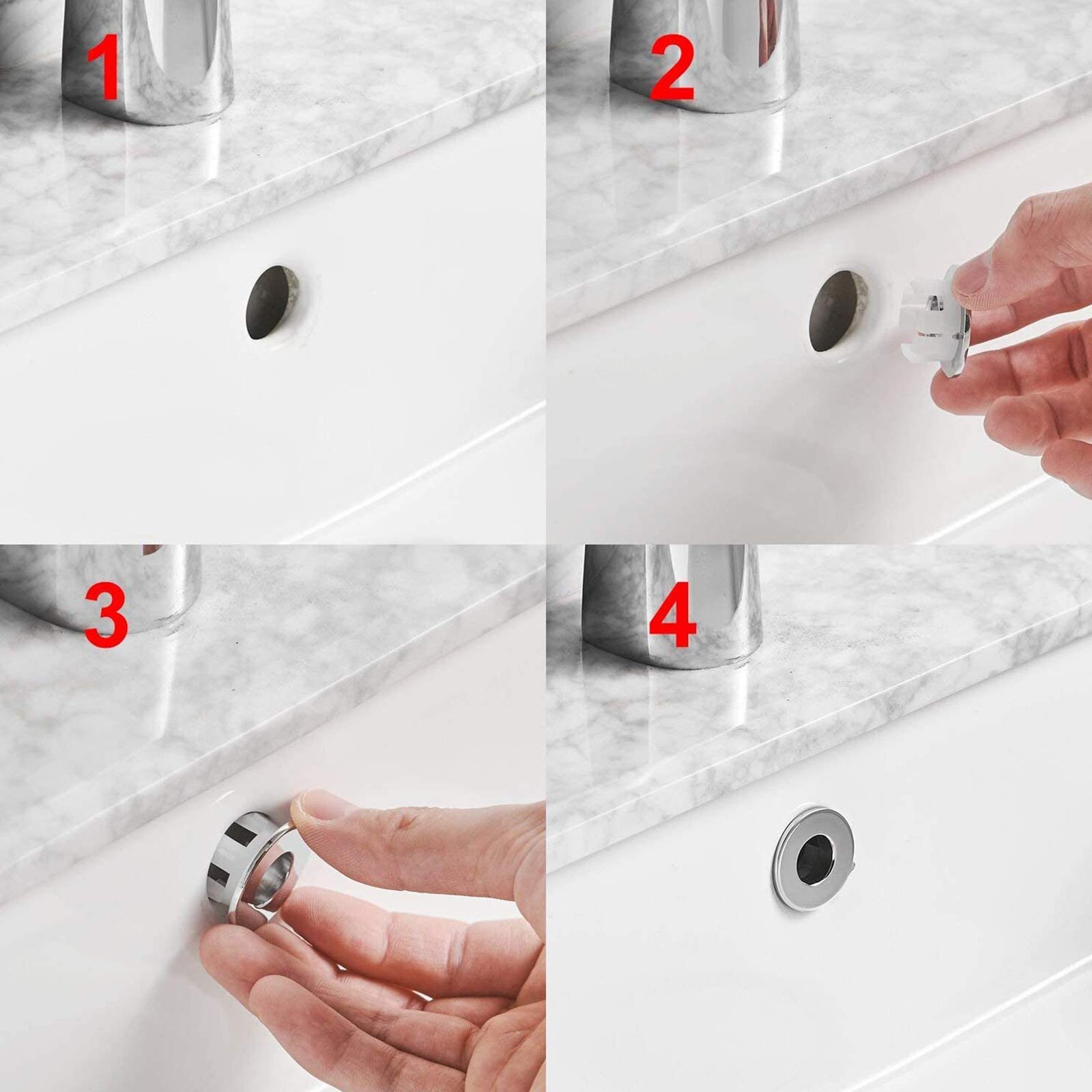 1

2

3

4