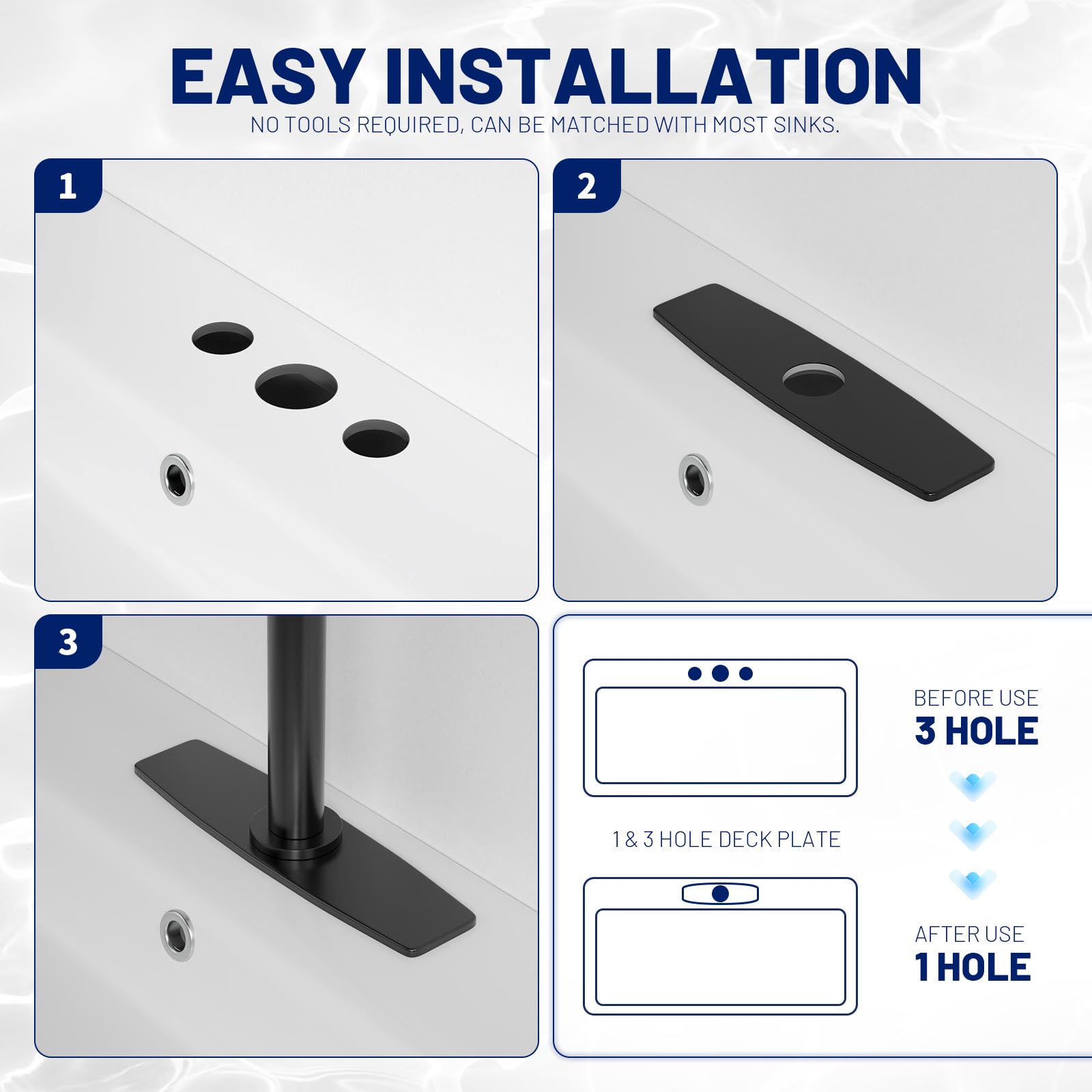 EASY INSTALLATION
NO TOOLS REQUIRED, CAN BE MATCHED WITH MOST SINKS.

1

2

3

BEFORE USE
3 HOLE

1 & 3 HOLE DECK PLATE

AFTER USE
1 HOLE