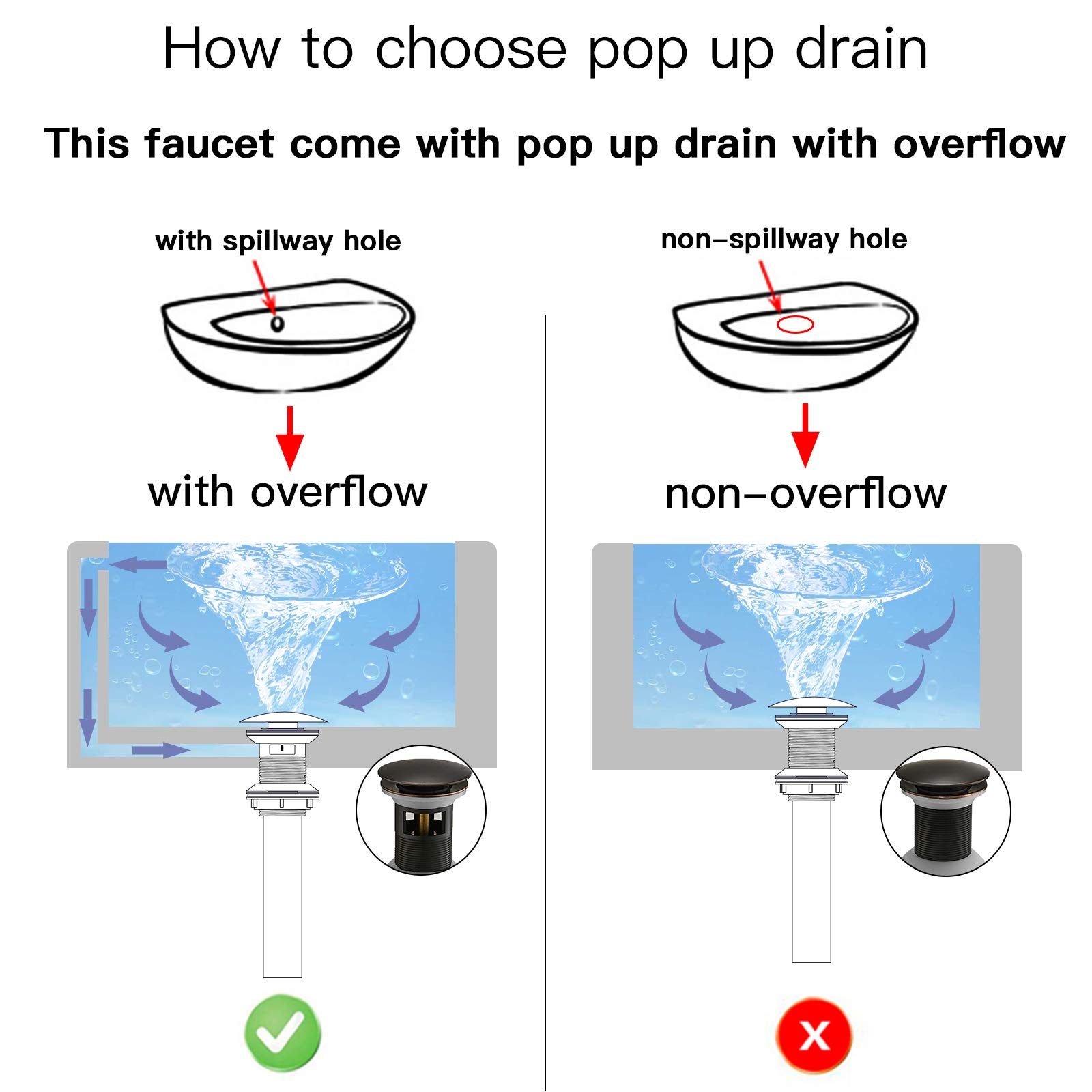 How to choose pop up drain

This faucet come with pop up drain with overflow

with spillway hole

with overflow

non-spillway hole

non-overflow